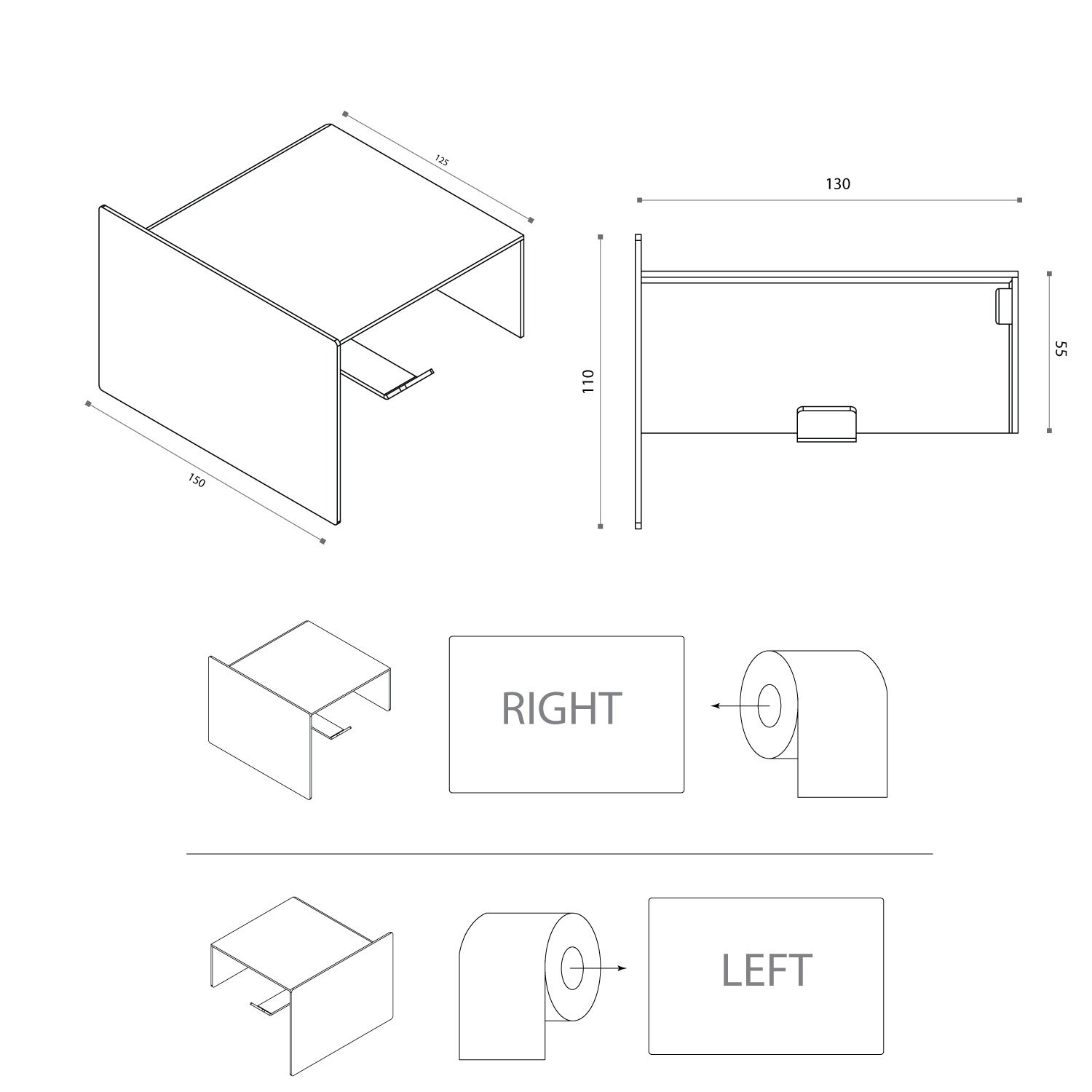 125

150

130

110

55

RIGHT

LEFT